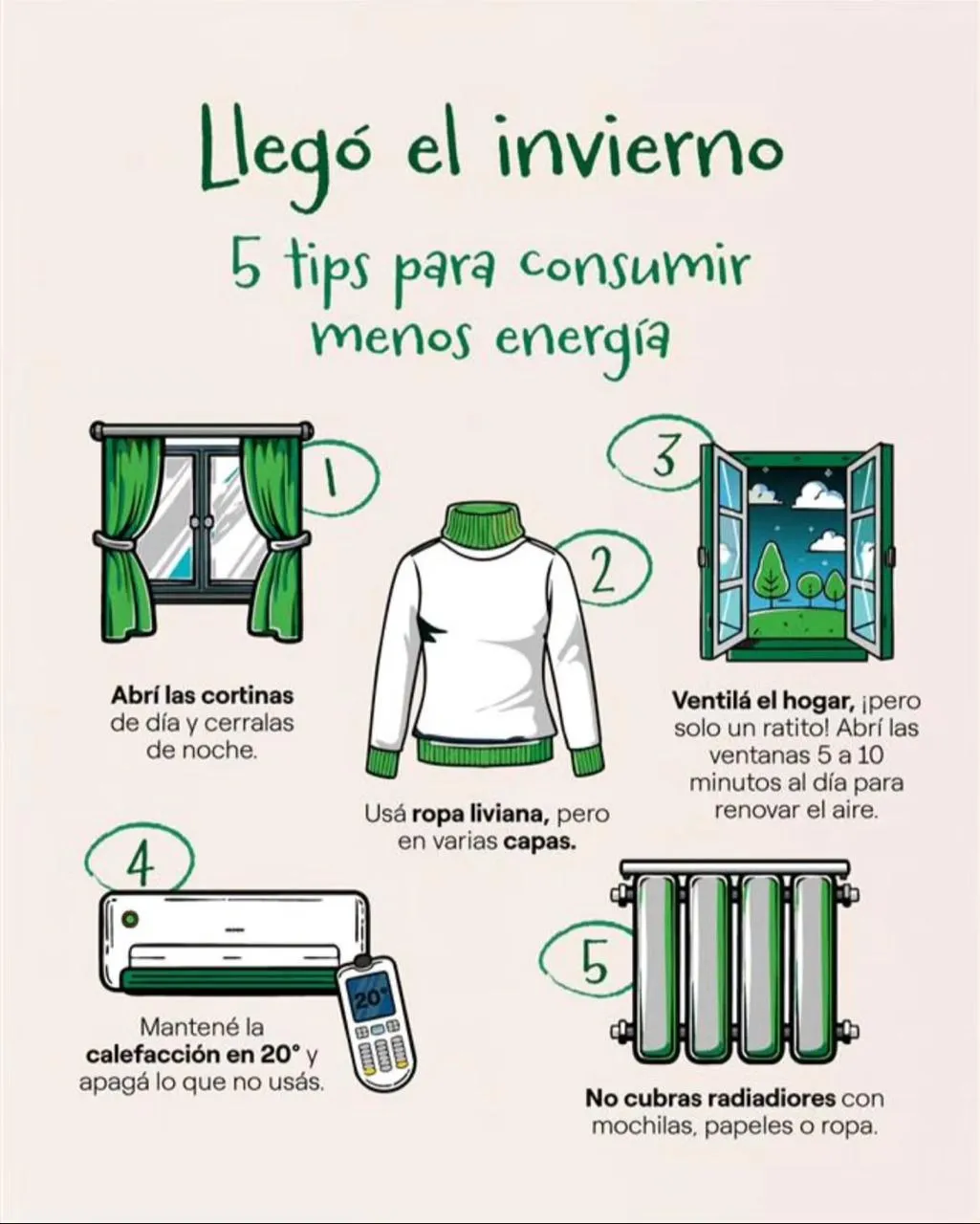 Llegó el invierno

5 tips para consumir menos energía

1

Abrí las cortinas de día y cerralas de noche.

2

Usá ropa liviana, pero en varias capas.

3

Ventilá el hogar, ¡pero solo un ratito! Abrí las ventanas 5 a 10 minutos al día para renovar el aire.

4

20°

Mantené la calefacción en 20° y apagá lo que no usás.

5

No cubras radiadiores con mochilas, papeles o ropa.